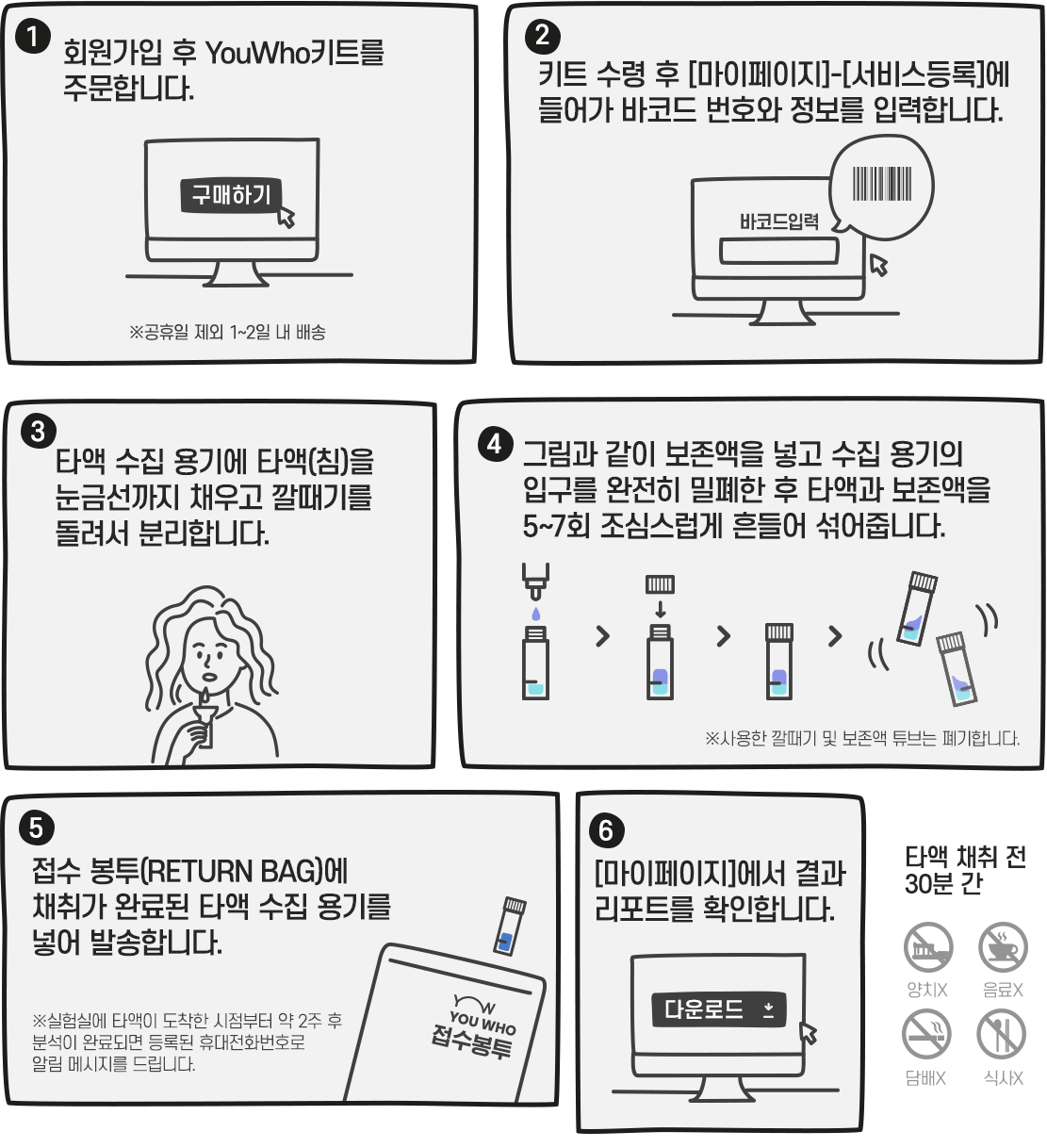 1
회원가입 후 YouWho키트를 주문합니다.

구매하기

※공휴일 제외 1~2일 내 배송

2
키트 수령 후 [마이페이지]-[서비스등록]에 들어가 바코드 번호와 정보를 입력합니다.

바코드입력

3
타액 수집 용기에 타액(침)을 눈금선까지 채우고 깔때기를 돌려서 분리합니다.

4
그림과 같이 보존액을 넣고 수집 용기의 입구를 완전히 밀폐한 후 타액과 보존액을 5~7회 조심스럽게 흔들어 섞어줍니다.

※사용한 깔때기 및 보존액 튜브는 폐기합니다.

5
접수 봉투(RETURN BAG)에 채취가 완료된 타액 수집 용기를 넣어 발송합니다.

※실험실에 타액이 도착한 시점부터 약 2주 후 분석이 완료되면 등록된 휴대전화번호로 알림 메시지를 드립니다.

YOU WHO
접수봉투

6
[마이페이지]에서 결과 리포트를 확인합니다.

다운로드

타액 채취 전 30분 간

양치X
음료X
담배X
식사X